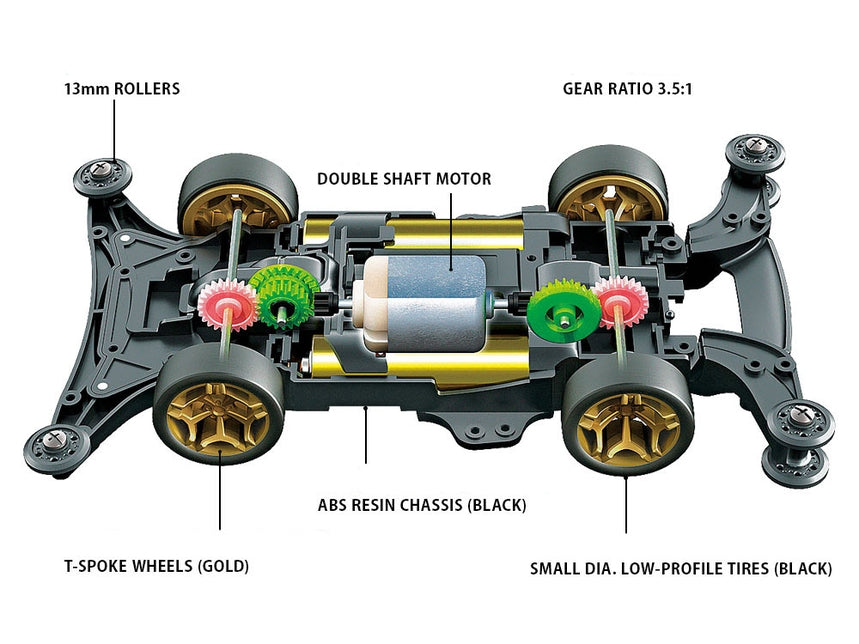 13mm ROLLERS

GEAR RATIO 3.5:1

DOUBLE SHAFT MOTOR

ABS RESIN CHASSIS (BLACK)

T-SPOKE WHEELS (GOLD)

SMALL DIA. LOW-PROFILE TIRES (BLACK)